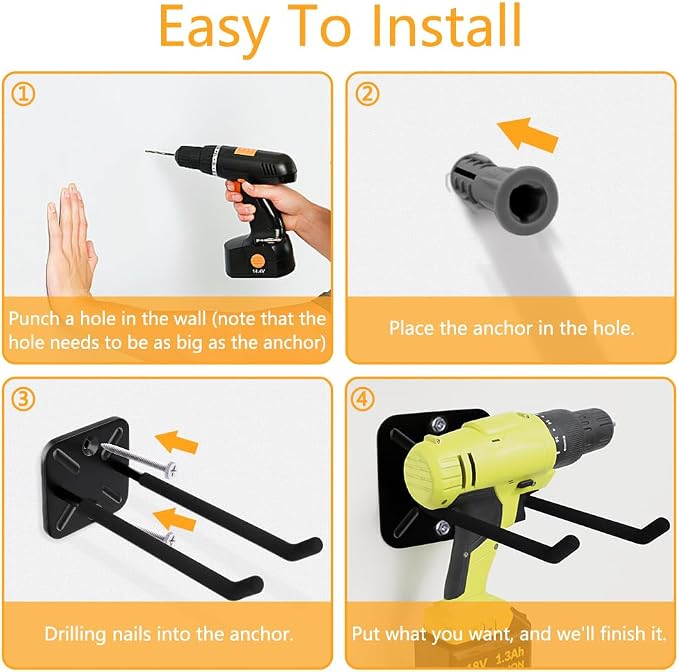 Easy To Install

①

14.4V

Punch a hole in the wall (note that the hole needs to be as big as the anchor)

②

Place the anchor in the hole.

③

Drilling nails into the anchor.

④

Put what you want, and we'll finish it.

18V 1.3Ah