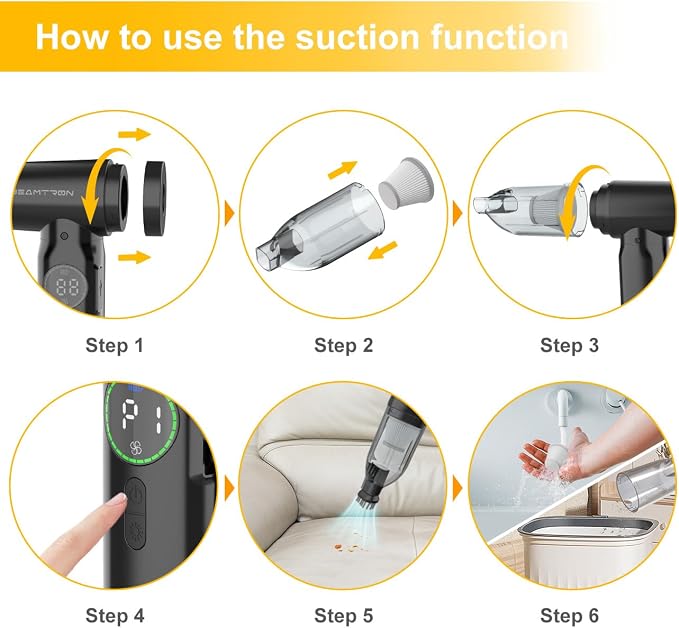 How to use the suction function

BEAMTRON

88

Step 1

Step 2

Step 3

P1

Step 4

Step 5

Step 6