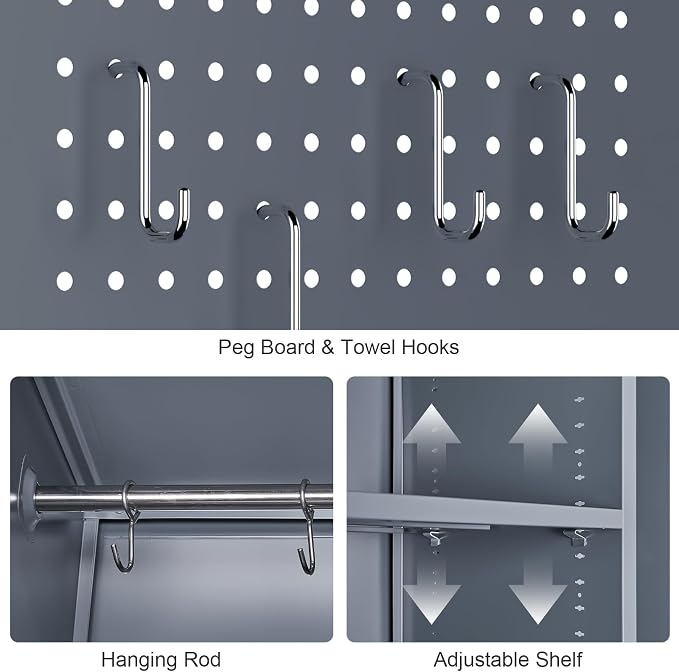 Peg Board & Towel Hooks

Hanging Rod

Adjustable Shelf