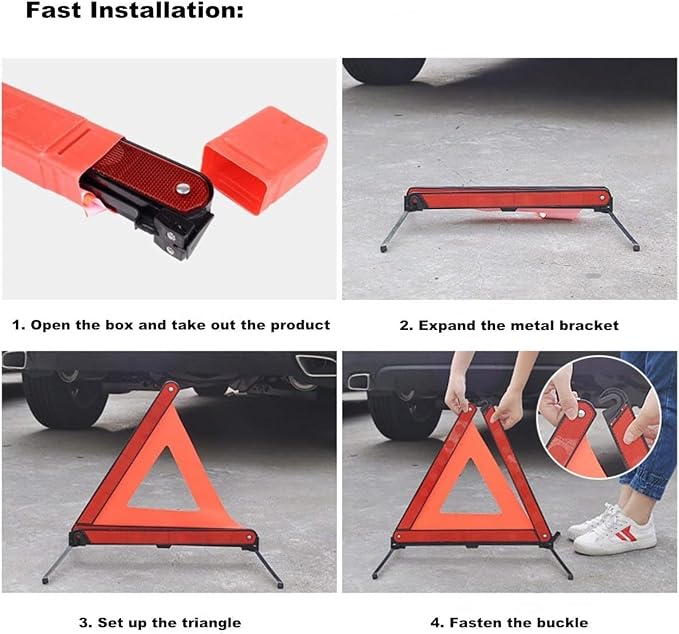 Fast Installation:

1. Open the box and take out the product

2. Expand the metal bracket

3. Set up the triangle

4. Fasten the buckle