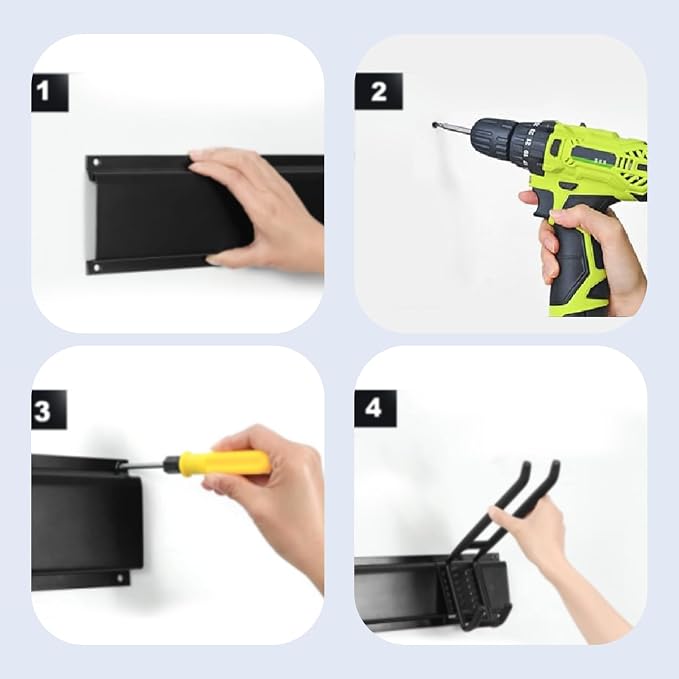 1

2

3

4