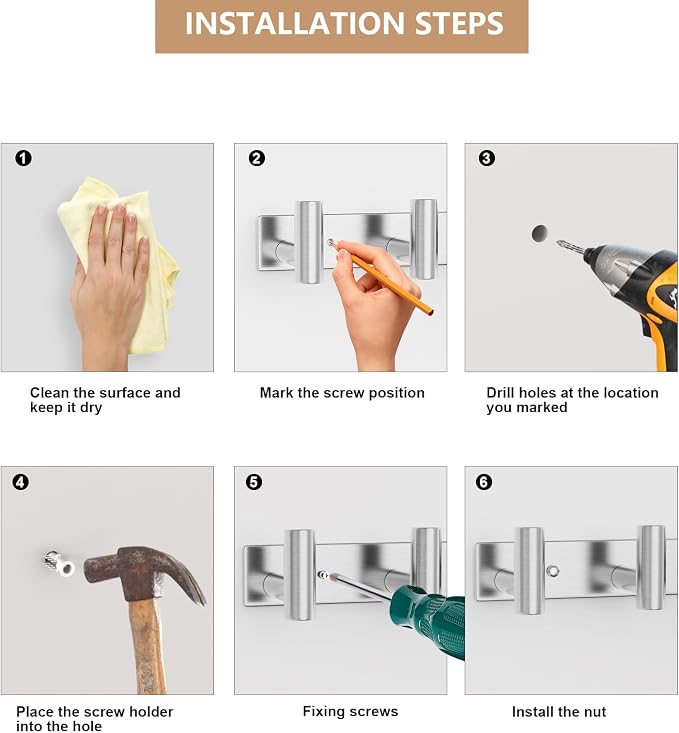 INSTALLATION STEPS

1
Clean the surface and keep it dry

2
Mark the screw position

3
Drill holes at the location you marked

4
Place the screw holder into the hole

5
Fixing screws

6
Install the nut