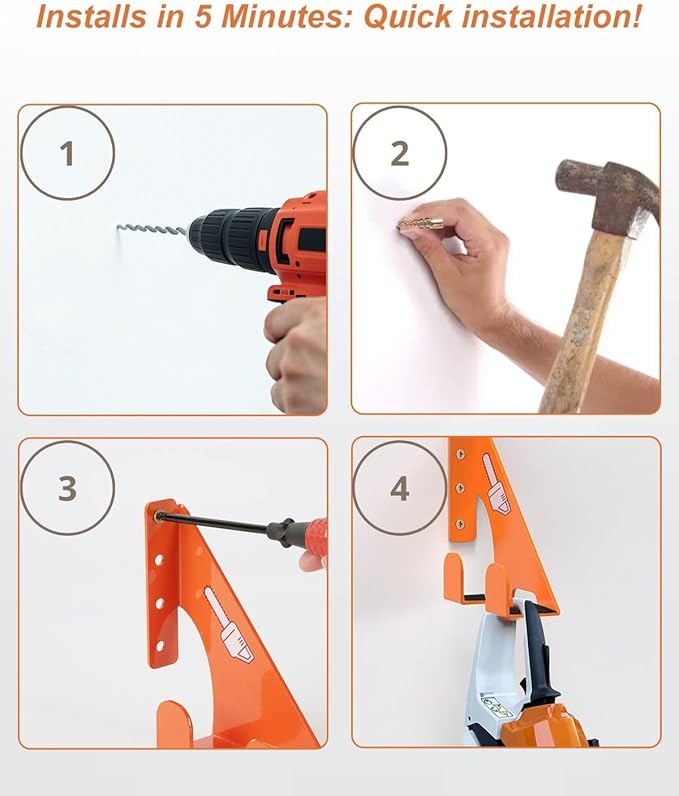 Installs in 5 Minutes: Quick installation!

1

2

3

4