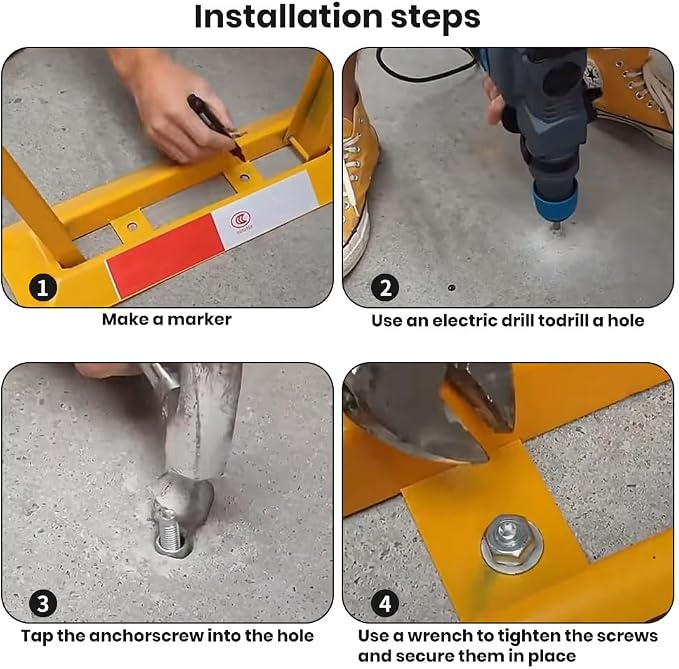 Installation steps

1
Make a marker

2
Use an electric drill todrill a hole

3
Tap the anchorscrew into the hole

4
Use a wrench to tighten the screws and secure them in place