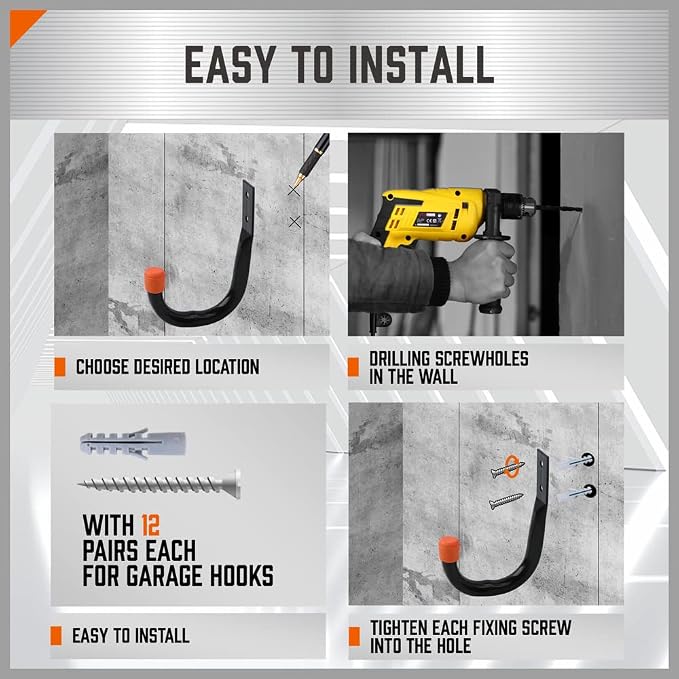 EASY TO INSTALL

CHOOSE DESIRED LOCATION

DRILLING SCREWHOLES IN THE WALL

WITH 12 PAIRS EACH FOR GARAGE HOOKS

EASY TO INSTALL

TIGHTEN EACH FIXING SCREW INTO THE HOLE