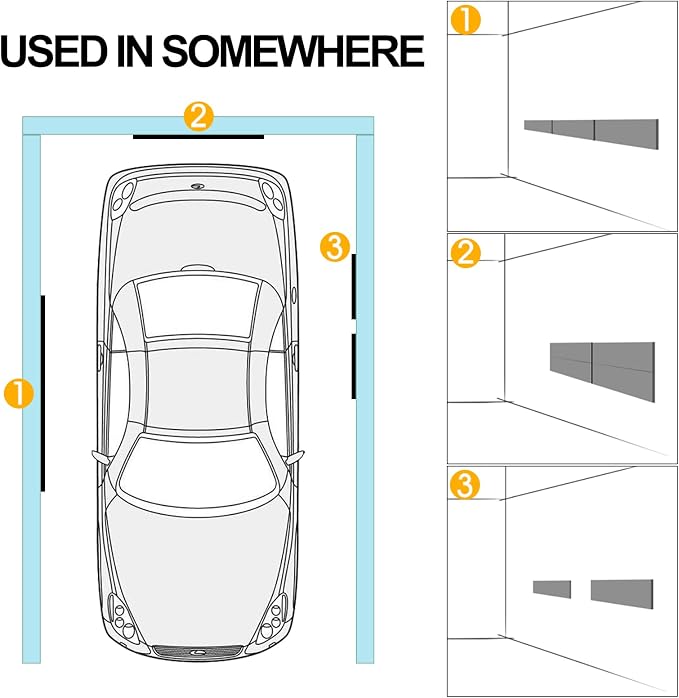 USED IN SOMEWHERE

2

3

1

1

2

3