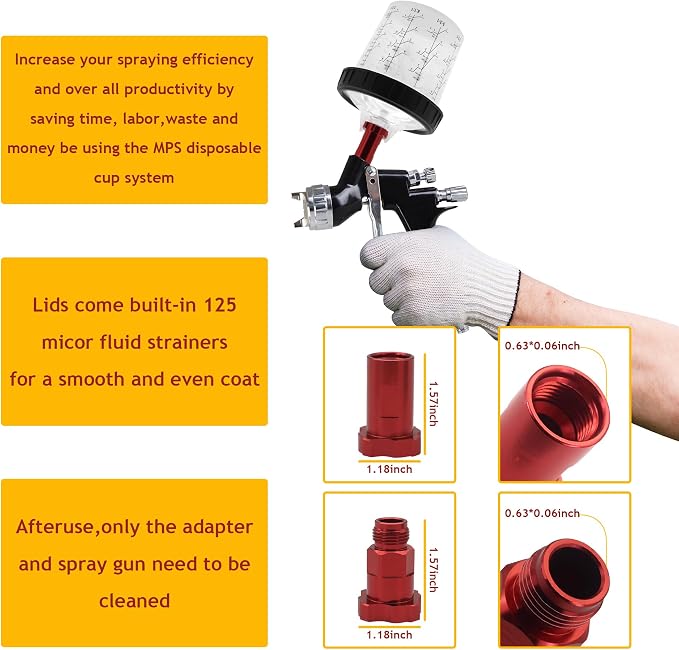 Increase your spraying efficiency and over all productivity by saving time, labor,waste and money be using the MPS disposable cup system

Lids come built-in 125 micor fluid strainers for a smooth and even coat

Afteruse,only the adapter and spray gun need to be cleaned

1.57inch

1.18inch

0.63*0.06inch

1.57inch

1.18inch

0.63*0.06inch