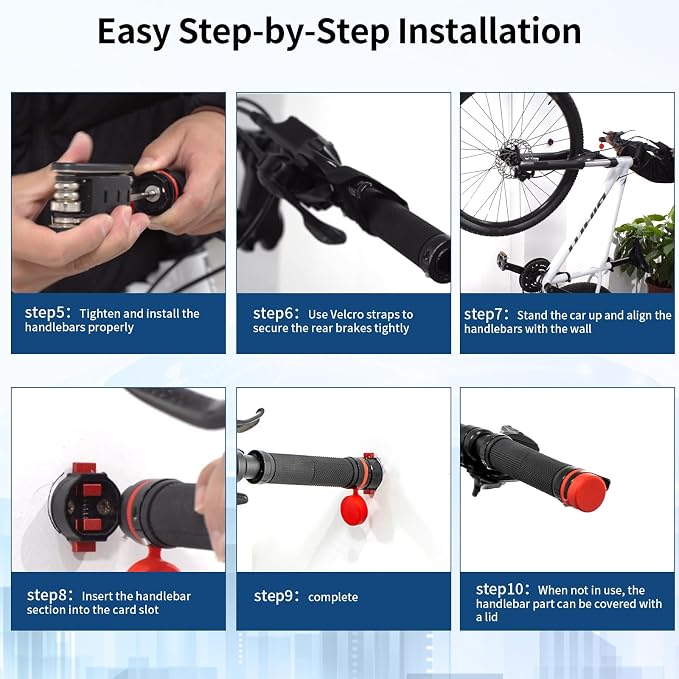 Easy Step-by-Step Installation

step5: Tighten and install the handlebars properly

step6: Use Velcro straps to secure the rear brakes tightly

step7: Stand the car up and align the handlebars with the wall

step8: Insert the handlebar section into the card slot

step9: complete

step10: When not in use, the handlebar part can be covered with a lid