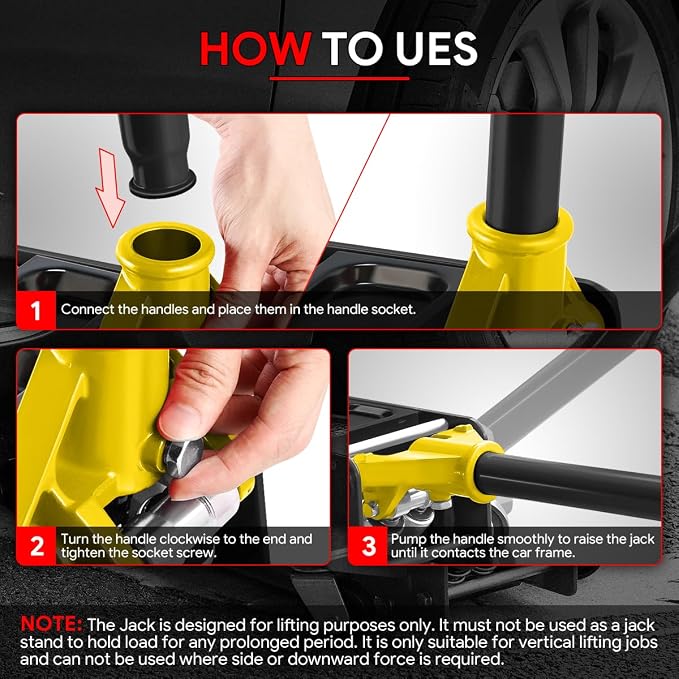 HOW TO UES

1 Connect the handles and place them in the handle socket.

2 Turn the handle clockwise to the end and tighten the socket screw.

3 Pump the handle smoothly to raise the jack until it contacts the car frame.

NOTE: The Jack is designed for lifting purposes only. It must not be used as a jack stand to hold load for any prolonged period. It is only suitable for vertical lifting jobs and can not be used where side or downward force is required.