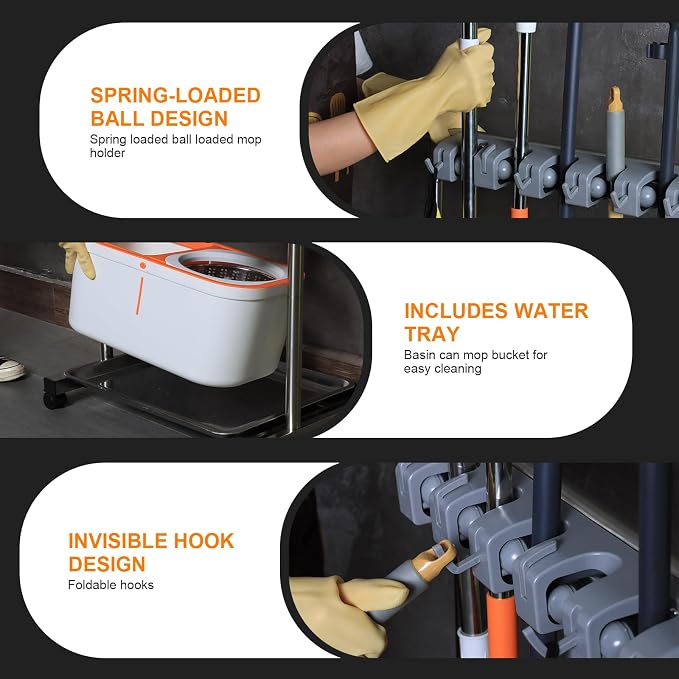 SPRING-LOADED BALL DESIGN
Spring loaded ball loaded mop holder

INCLUDES WATER TRAY
Basin can mop bucket for easy cleaning

INVISIBLE HOOK DESIGN
Foldable hooks