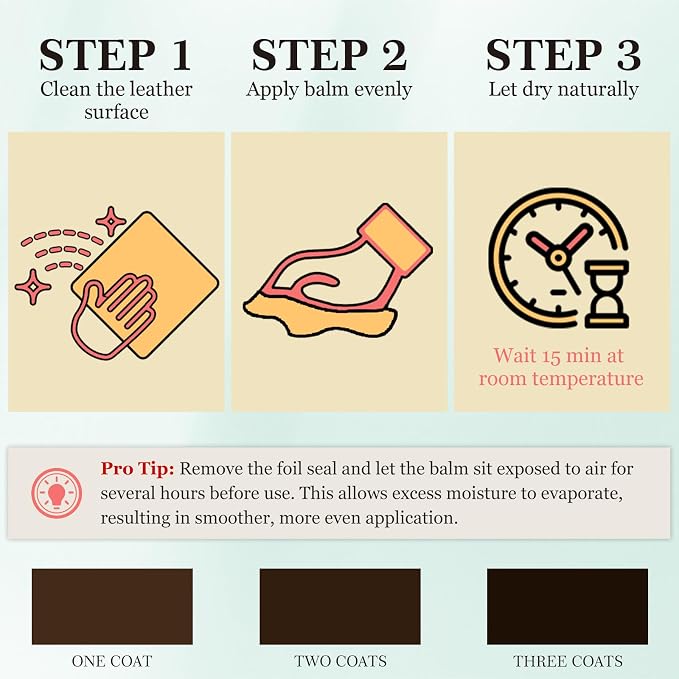 STEP 1
Clean the leather surface

STEP 2
Apply balm evenly

STEP 3
Let dry naturally

Wait 15 min at room temperature

Pro Tip: Remove the foil seal and let the balm sit exposed to air for several hours before use. This allows excess moisture to evaporate, resulting in smoother, more even application.

ONE COAT

TWO COATS

THREE COATS