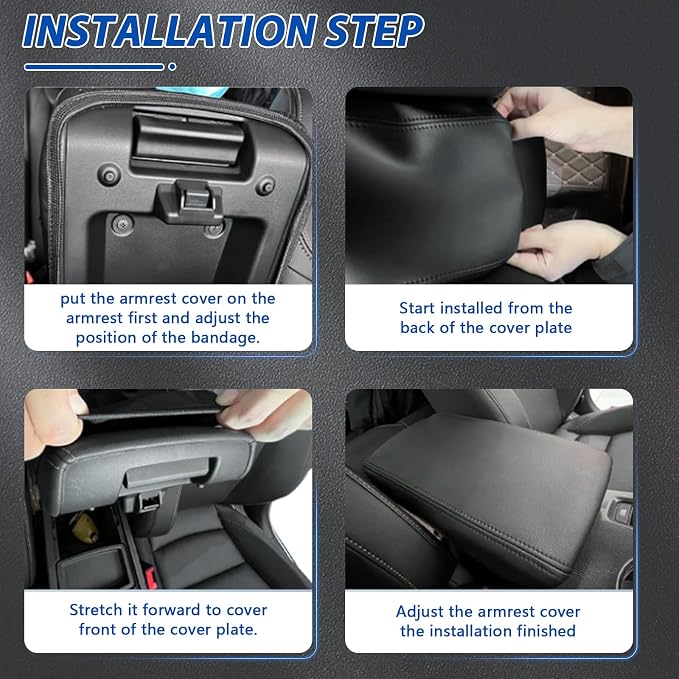 INSTALLATION STEP

put the armrest cover on the armrest first and adjust the position of the bandage.

Start installed from the back of the cover plate

Stretch it forward to cover front of the cover plate.

Adjust the armrest cover the installation finished