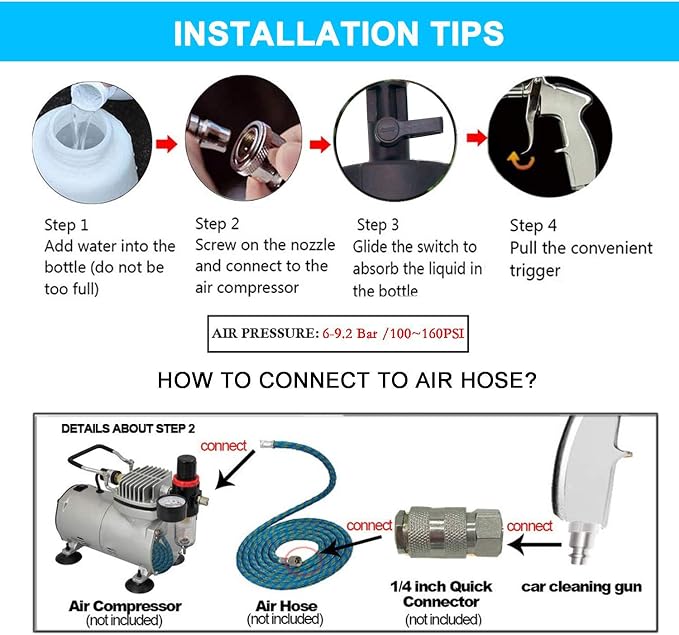 INSTALLATION TIPS

Step 1
Add water into the bottle (do not be too full)

Step 2
Screw on the nozzle and connect to the air compressor

Step 3
Glide the switch to absorb the liquid in the bottle

Step 4
Pull the convenient trigger

AIR PRESSURE: 6-9.2 Bar /100~160PSI

HOW TO CONNECT TO AIR HOSE?

DETAILS ABOUT STEP 2

connect

connect

connect

Air Compressor
(not included)

Air Hose
(not included)

1/4 inch Quick Connector
(not included)

car cleaning gun