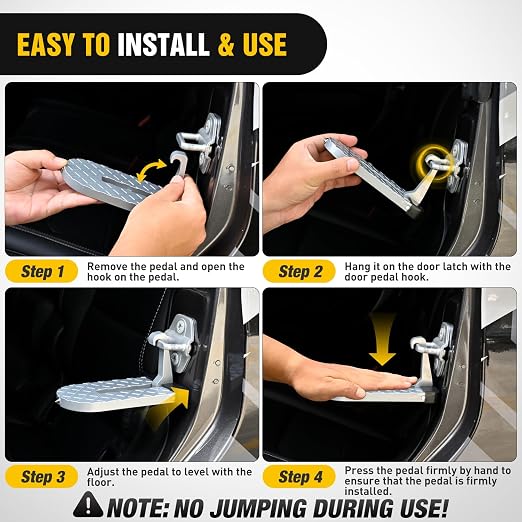 EASY TO INSTALL & USE

Step 1 Remove the pedal and open the hook on the pedal.

Step 2 Hang it on the door latch with the door pedal hook.

Step 3 Adjust the pedal to level with the floor.

Step 4 Press the pedal firmly by hand to ensure that the pedal is firmly installed.

NOTE: NO JUMPING DURING USE!