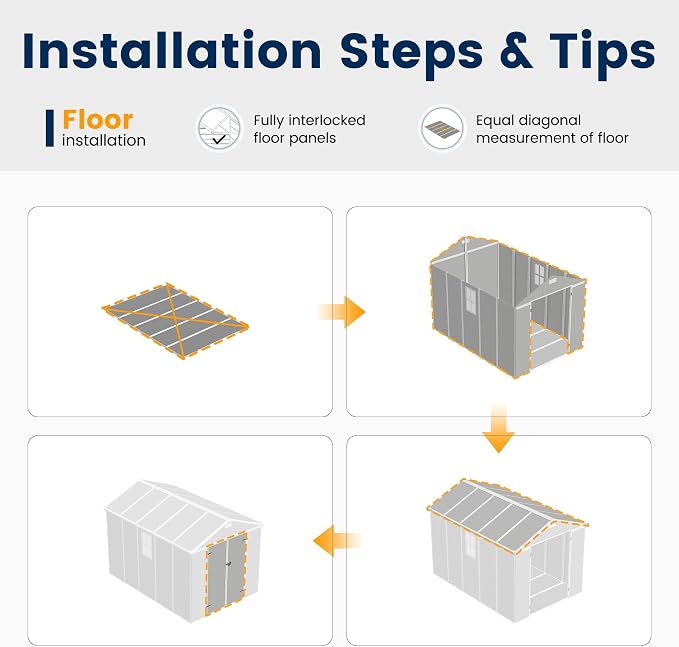 Installation Steps & Tips

Floor
installation

Fully interlocked
floor panels

Equal diagonal
measurement of floor