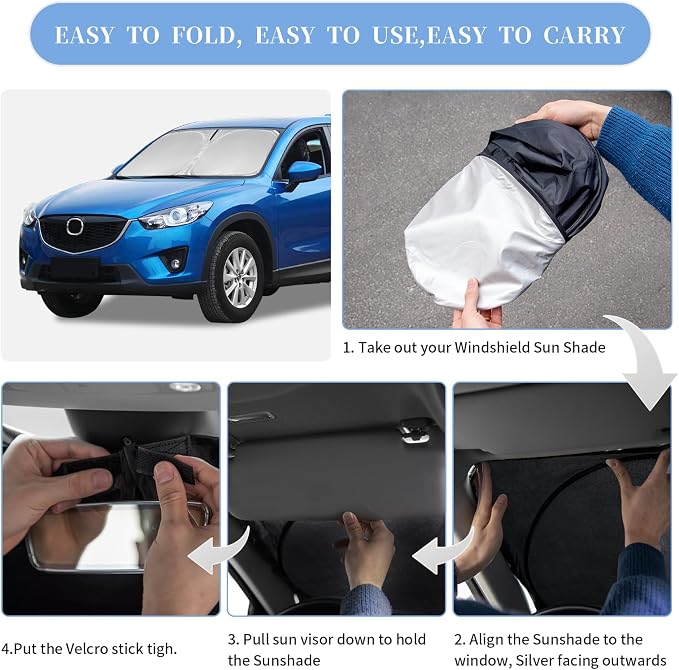 EASY TO FOLD, EASY TO USE,EASY TO CARRY

1. Take out your Windshield Sun Shade

4.Put the Velcro stick tigh.

3. Pull sun visor down to hold the Sunshade

2. Align the Sunshade to the window, Silver facing outwards