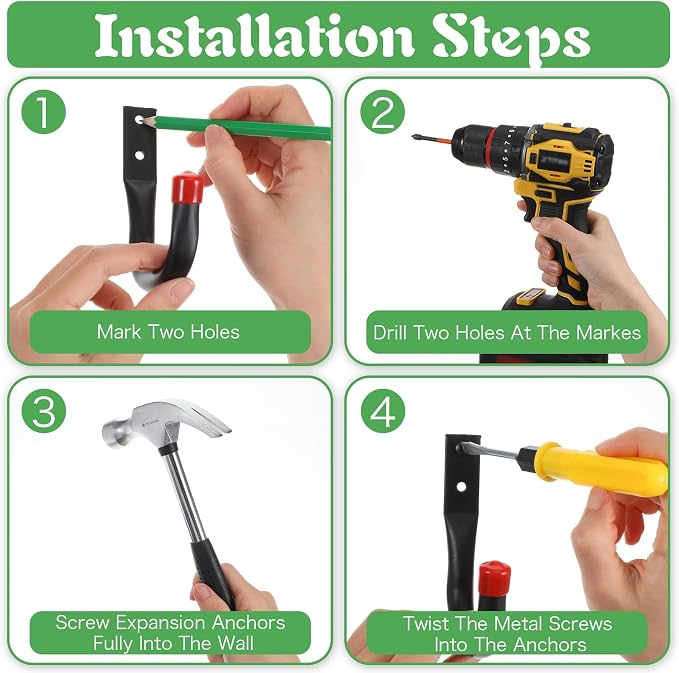 Installation Steps

1

Mark Two Holes

2

Drill Two Holes At The Markes

3

Screw Expansion Anchors Fully Into The Wall

4

Twist The Metal Screws Into The Anchors