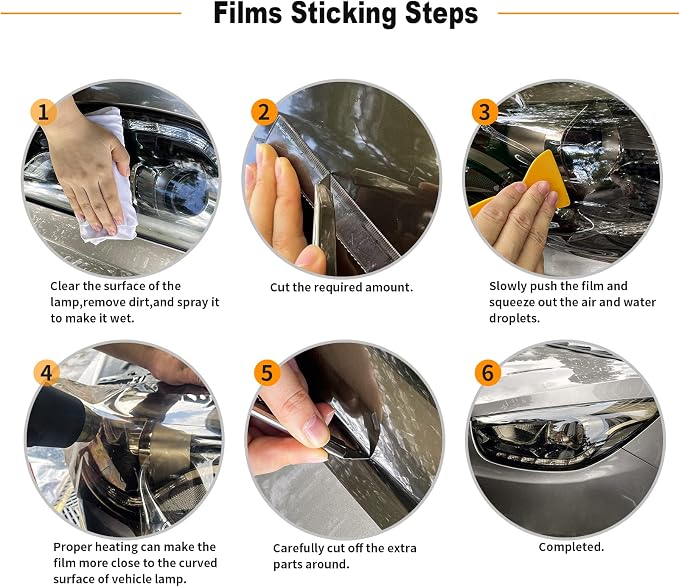 Films Sticking Steps

1

Clear the surface of the lamp,remove dirt,and spray it to make it wet.

2

Cut the required amount.

3

Slowly push the film and squeeze out the air and water droplets.

4

Proper heating can make the film more close to the curved surface of vehicle lamp.

5

Carefully cut off the extra parts around.

6

Completed.