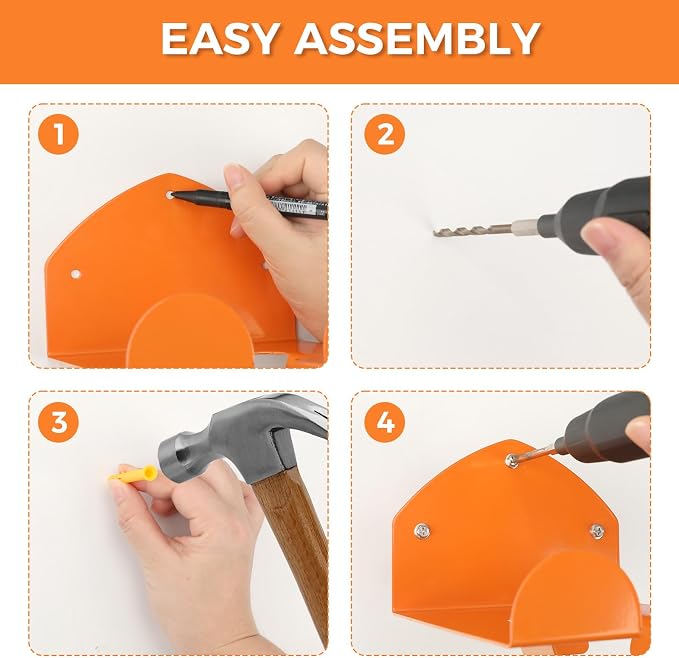 EASY ASSEMBLY

1

2

3

4