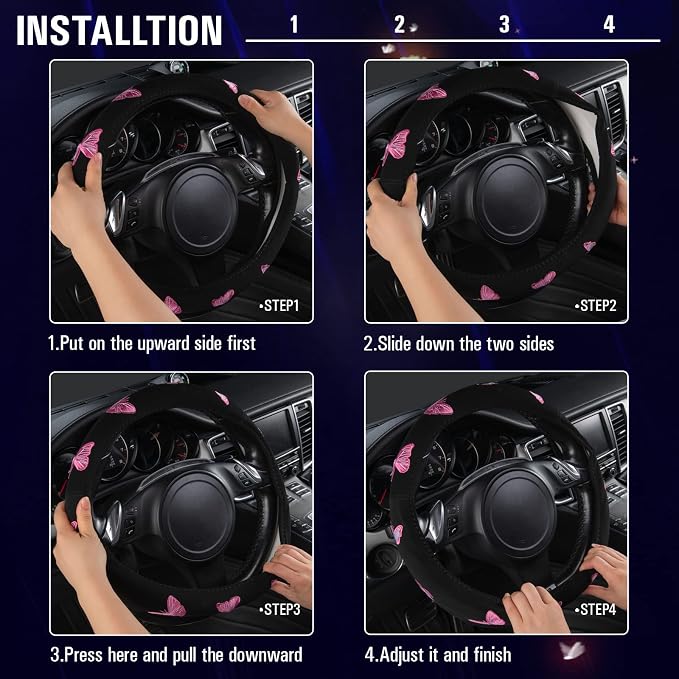 INSTALLTION 1 2 3 4

•STEP1

1.Put on the upward side first

•STEP2

2.Slide down the two sides

•STEP3

3.Press here and pull the downward

•STEP4

4.Adjust it and finish