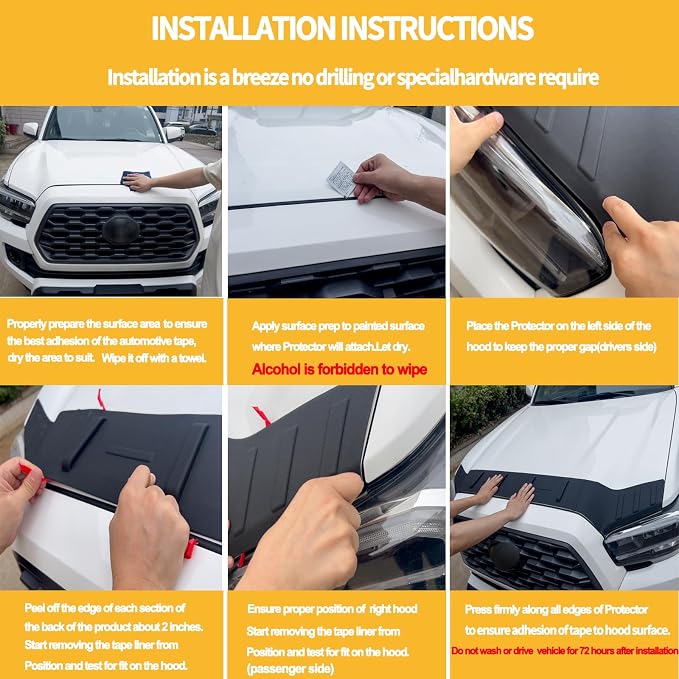 INSTALLATION INSTRUCTIONS

Installation is a breeze no drilling or specialhardware require

Properly prepare the surface area to ensure the best adhesion of the automotive tape, dry the area to suit. Wipe it off with a towel.

Apply surface prep to painted surface where Protector will attach.Let dry.

Alcohol is forbidden to wipe

Place the Protector on the left side of the hood to keep the proper gap(drivers side)

Peel off the edge of each section of the back of the product about 2 inches. Start removing the tape liner from Position and test for fit on the hood.

Ensure proper position of right hood Start removing the tape liner from Position and test for fit on the hood. (passenger side)

Press firmly along all edges of Protector to ensure adhesion of tape to hood surface.

Do not wash or drive vehicle for 72 hours after installation