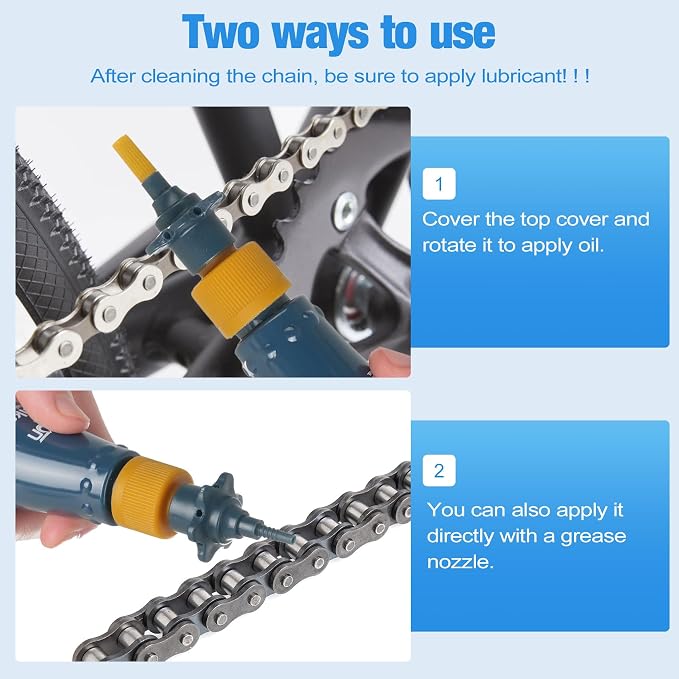 Two ways to use

After cleaning the chain, be sure to apply lubricant! ! !

1

Cover the top cover and rotate it to apply oil.

2

You can also apply it directly with a grease nozzle.