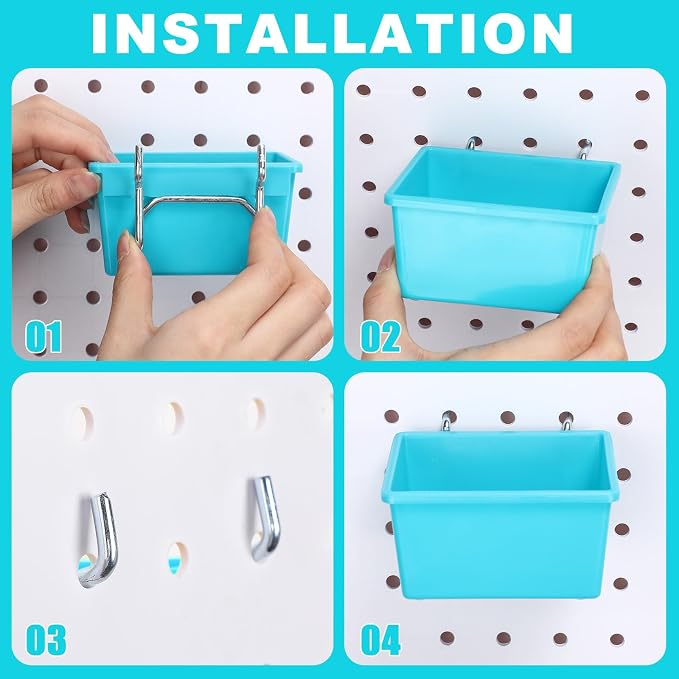 INSTALLATION

01

02

03

04