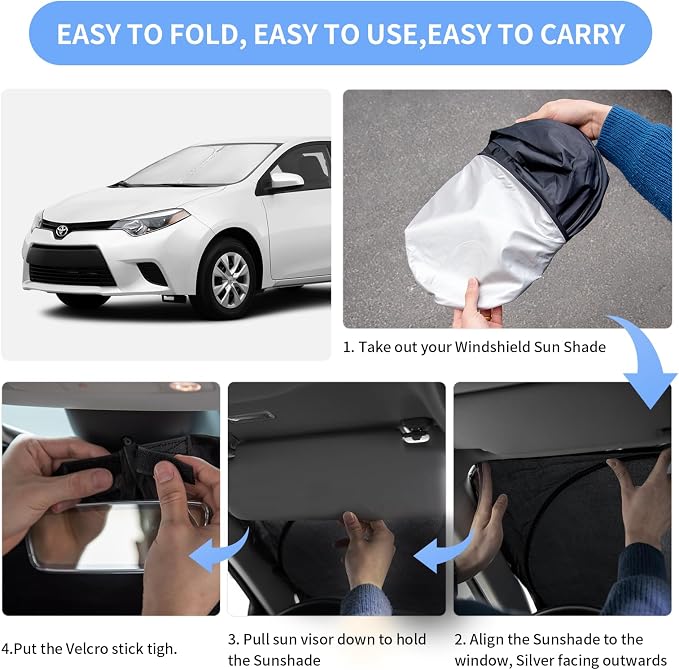 EASY TO FOLD, EASY TO USE,EASY TO CARRY

1. Take out your Windshield Sun Shade

4.Put the Velcro stick tigh.

3. Pull sun visor down to hold the Sunshade

2. Align the Sunshade to the window, Silver facing outwards