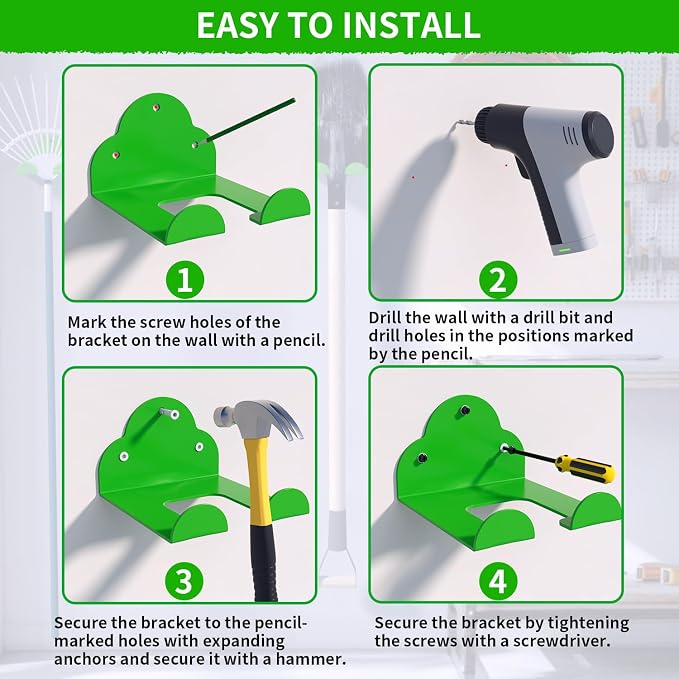 EASY TO INSTALL

1

Mark the screw holes of the bracket on the wall with a pencil.

2

Drill the wall with a drill bit and drill holes in the positions marked by the pencil.

3

Secure the bracket to the pencil-marked holes with expanding anchors and secure it with a hammer.

4

Secure the bracket by tightening the screws with a screwdriver.