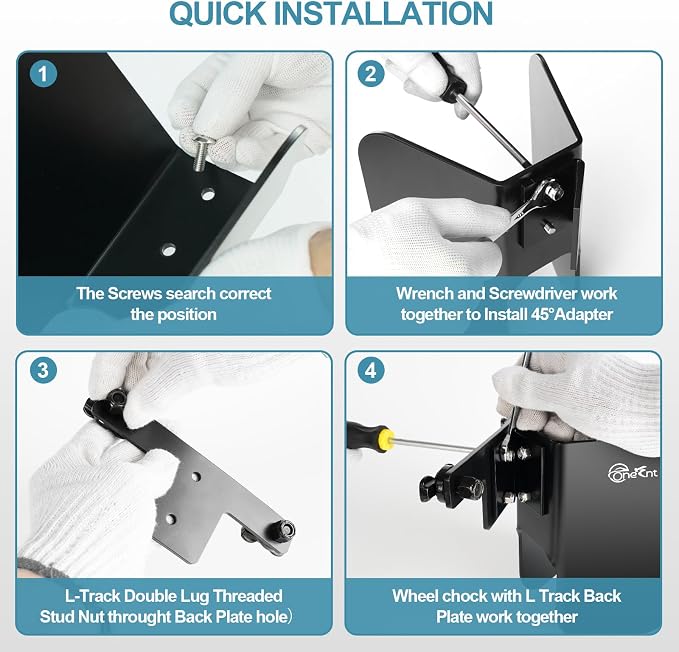 QUICK INSTALLATION

1

The Screws search correct the position

2

Wrench and Screwdriver work together to Install 45°Adapter

3

L-Track Double Lug Threaded Stud Nut throught Back Plate hole)

4

OneEnt

Wheel chock with L Track Back Plate work together