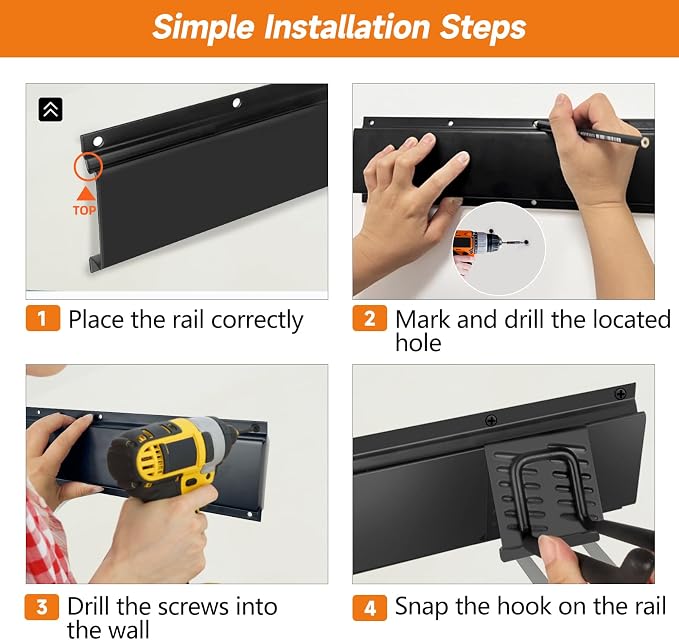 Simple Installation Steps

TOP

1 Place the rail correctly

2 Mark and drill the located hole

3 Drill the screws into the wall

4 Snap the hook on the rail