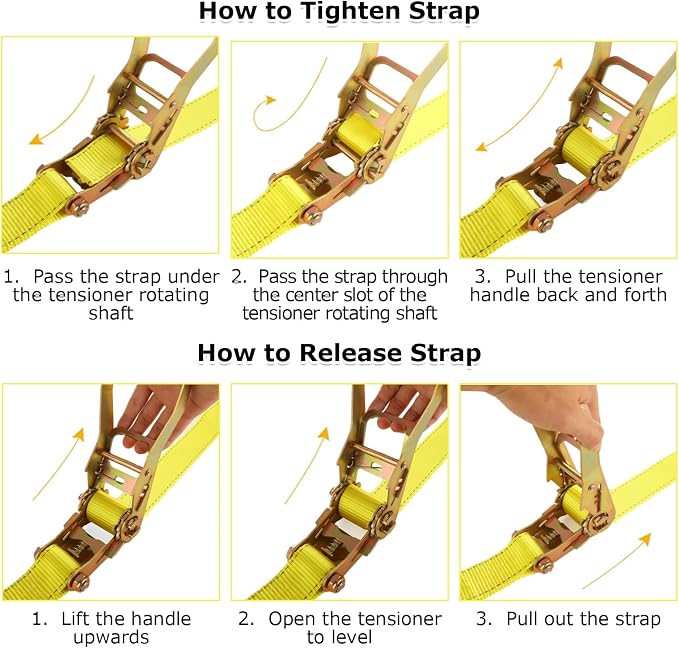 How to Tighten Strap

1. Pass the strap under the tensioner rotating shaft

2. Pass the strap through the center slot of the tensioner rotating shaft

3. Pull the tensioner handle back and forth

How to Release Strap

1. Lift the handle upwards

2. Open the tensioner to level

3. Pull out the strap