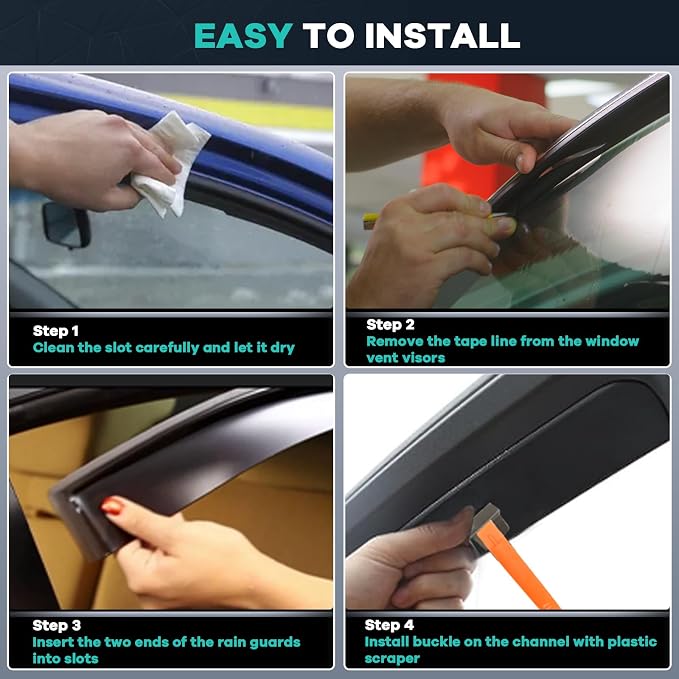 EASY TO INSTALL

Step 1
Clean the slot carefully and let it dry

Step 2
Remove the tape line from the window vent visors

Step 3
Insert the two ends of the rain guards into slots

Step 4
Install buckle on the channel with plastic scraper