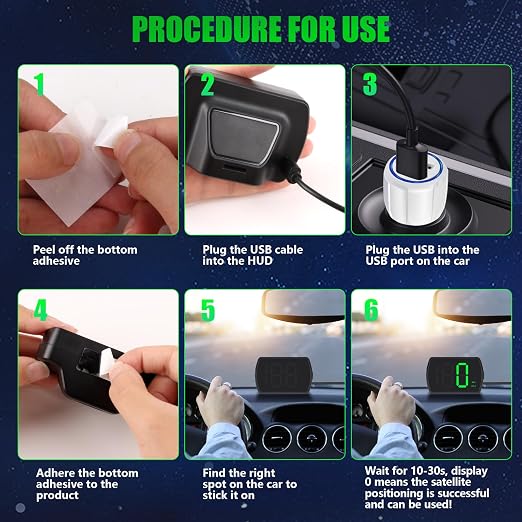 PROCEDURE FOR USE

1

Peel off the bottom adhesive

2

Plug the USB cable into the HUD

3

Plug the USB into the USB port on the car

4

Adhere the bottom adhesive to the product

5

Find the right spot on the car to stick it on

6

0

Wait for 10-30s, display 0 means the satellite positioning is successful and can be used!