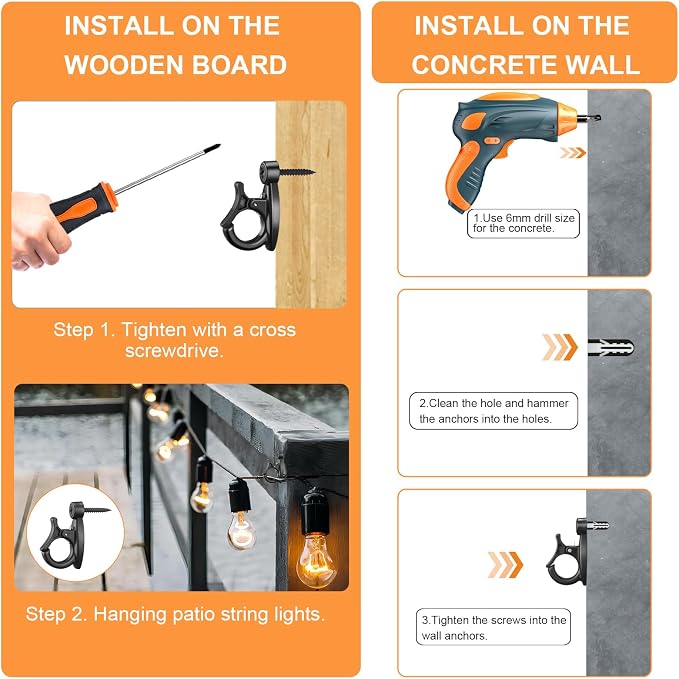 INSTALL ON THE WOODEN BOARD

Step 1. Tighten with a cross screwdrive.

Step 2. Hanging patio string lights.

INSTALL ON THE CONCRETE WALL

1.Use 6mm drill size for the concrete.

2.Clean the hole and hammer the anchors into the holes.

3.Tighten the screws into the wall anchors.