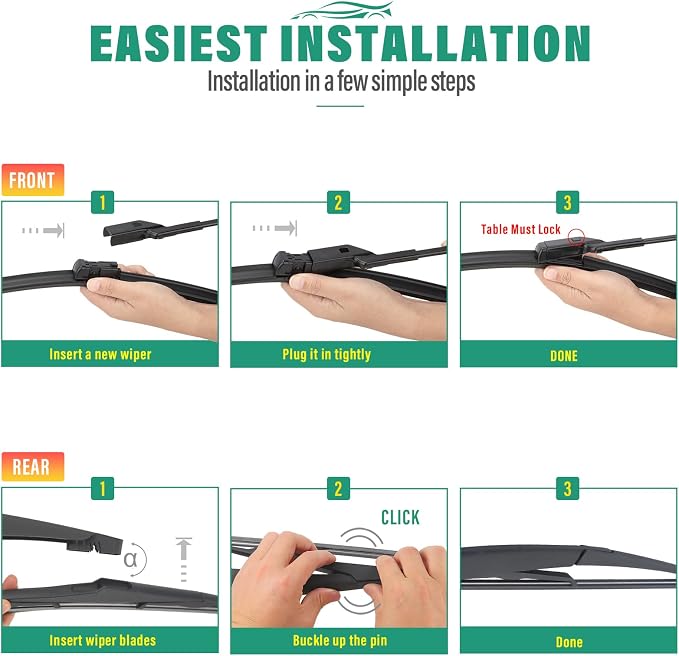 EASIEST INSTALLATION

Installation in a few simple steps

FRONT

1

Insert a new wiper

2

Plug it in tightly

3

Table Must Lock

DONE

REAR

1

α

Insert wiper blades

2

CLICK

Buckle up the pin

3

Done