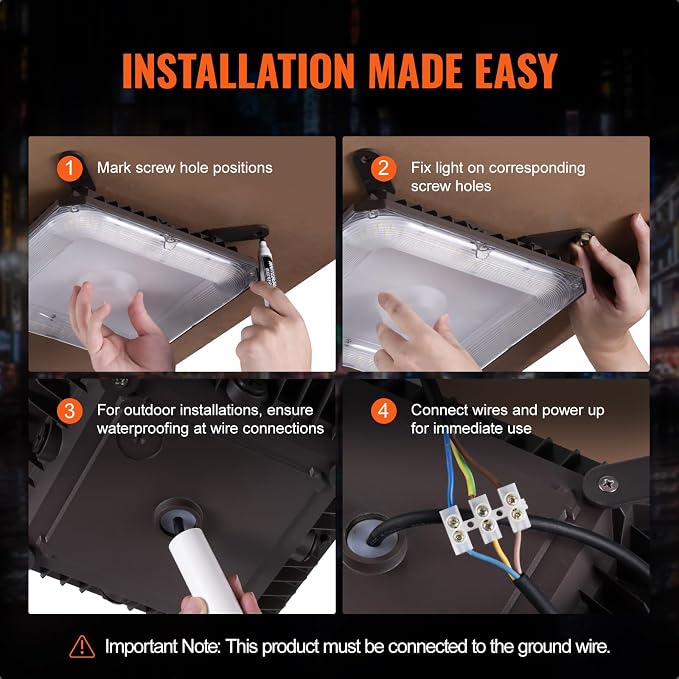 INSTALLATION MADE EASY

1 Mark screw hole positions

2 Fix light on corresponding screw holes

3 For outdoor installations, ensure waterproofing at wire connections

4 Connect wires and power up for immediate use

Important Note: This product must be connected to the ground wire.