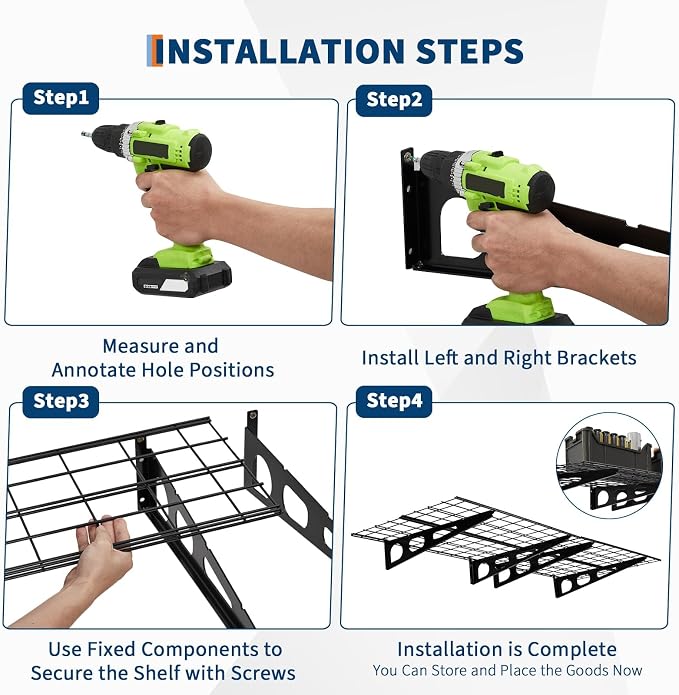 INSTALLATION STEPS

Step1

Measure and Annotate Hole Positions

Step2

Install Left and Right Brackets

Step3

Use Fixed Components to Secure the Shelf with Screws

Step4

Installation is Complete
You Can Store and Place the Goods Now