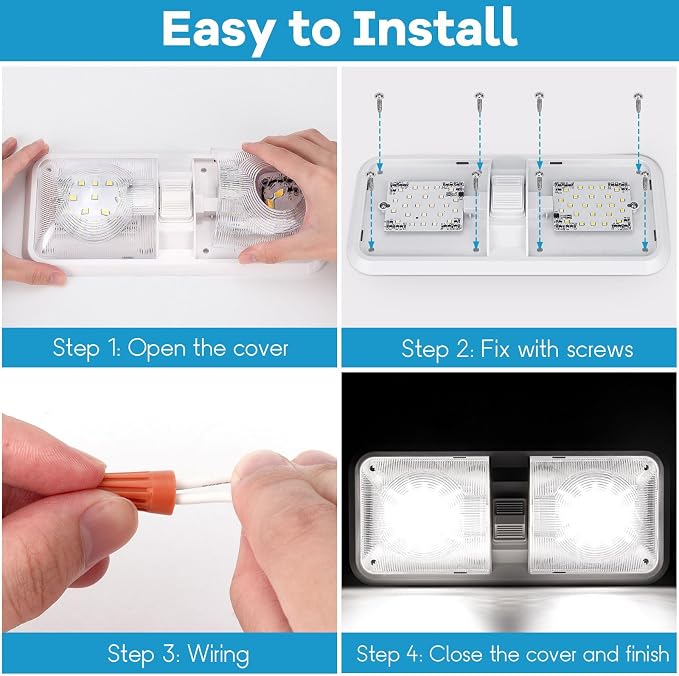 Easy to Install

Step 1: Open the cover

Step 2: Fix with screws

Step 3: Wiring

Step 4: Close the cover and finish