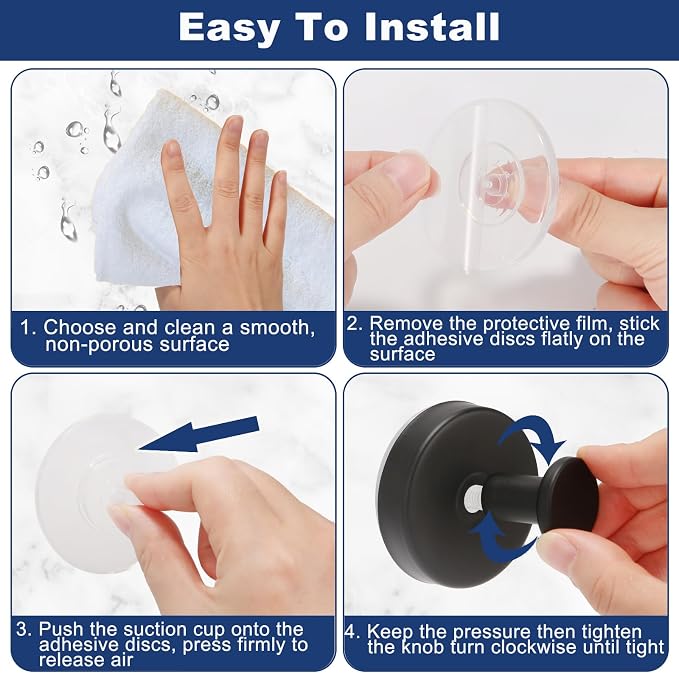 Easy To Install

1. Choose and clean a smooth, non-porous surface

2. Remove the protective film, stick the adhesive discs flatly on the surface

3. Push the suction cup onto the adhesive discs, press firmly to release air

4. Keep the pressure then tighten the knob turn clockwise until tight