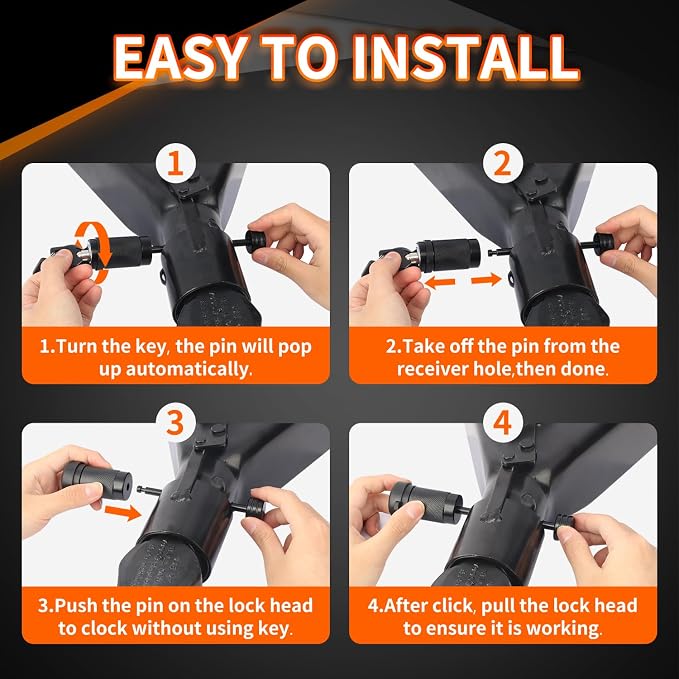 EASY TO INSTALL

1

1.Turn the key, the pin will pop up automatically.

2

2.Take off the pin from the receiver hole,then done.

3

3.Push the pin on the lock head to clock without using key.

4

4.After click, pull the lock head to ensure it is working.