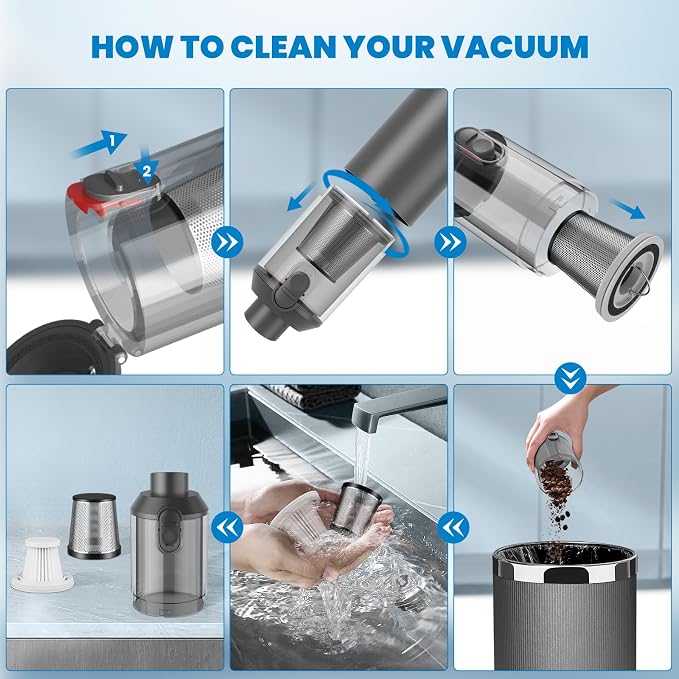 HOW TO CLEAN YOUR VACUUM

1

2