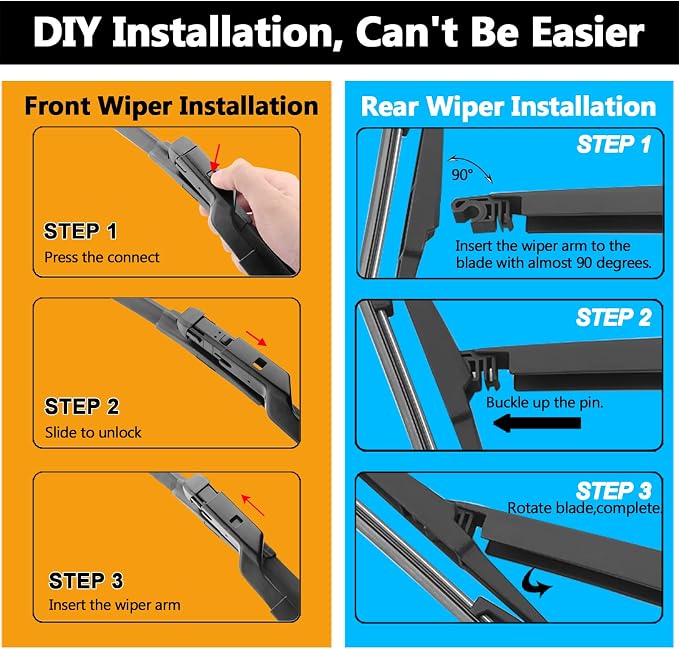 DIY Installation, Can't Be Easier

Front Wiper Installation

STEP 1
Press the connect

STEP 2
Slide to unlock

STEP 3
Insert the wiper arm

Rear Wiper Installation

STEP 1
90°
Insert the wiper arm to the blade with almost 90 degrees.

STEP 2
Buckle up the pin.

STEP 3
Rotate blade,complete.