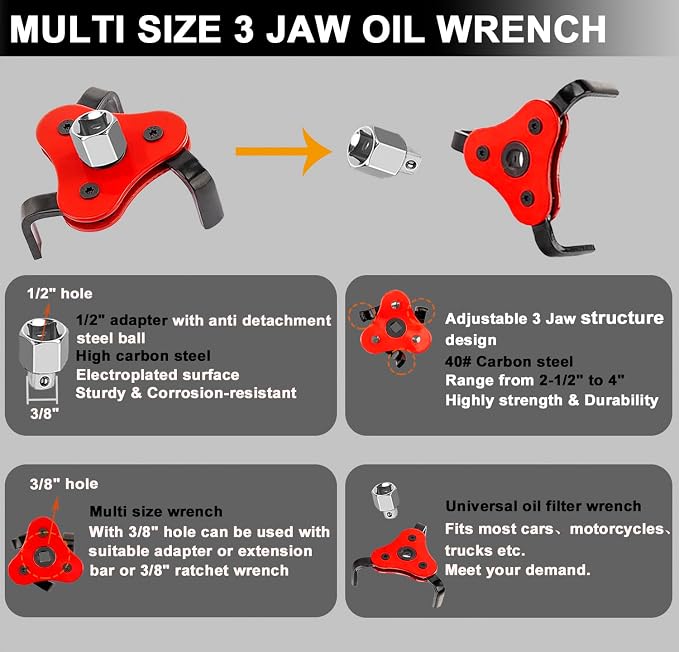 MULTI SIZE 3 JAW OIL WRENCH

1/2" hole

1/2" adapter with anti detachment steel ball
High carbon steel
Electroplated surface
Sturdy & Corrosion-resistant

3/8"

Adjustable 3 Jaw structure design
40# Carbon steel
Range from 2-1/2" to 4"
Highly strength & Durability

3/8" hole

Multi size wrench
With 3/8" hole can be used with suitable adapter or extension bar or 3/8" ratchet wrench

Universal oil filter wrench
Fits most cars、motorcycles、trucks etc.
Meet your demand.