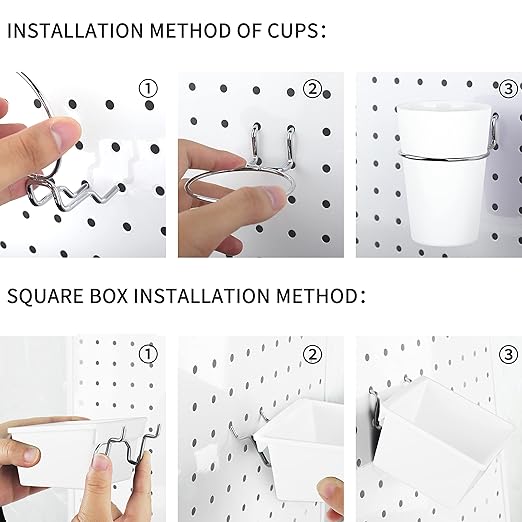 INSTALLATION METHOD OF CUPS:

①

②

③

SQUARE BOX INSTALLATION METHOD:

①

②

③