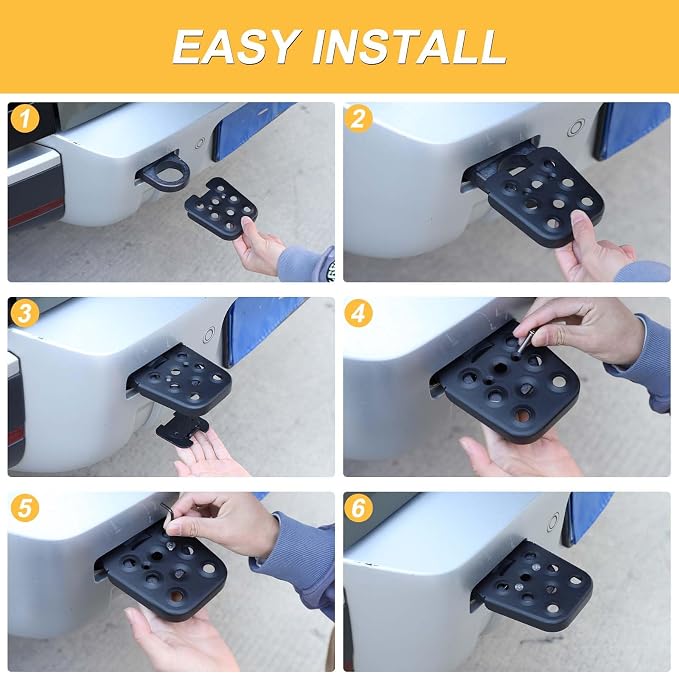 EASY INSTALL

1

2

3

4

5

6