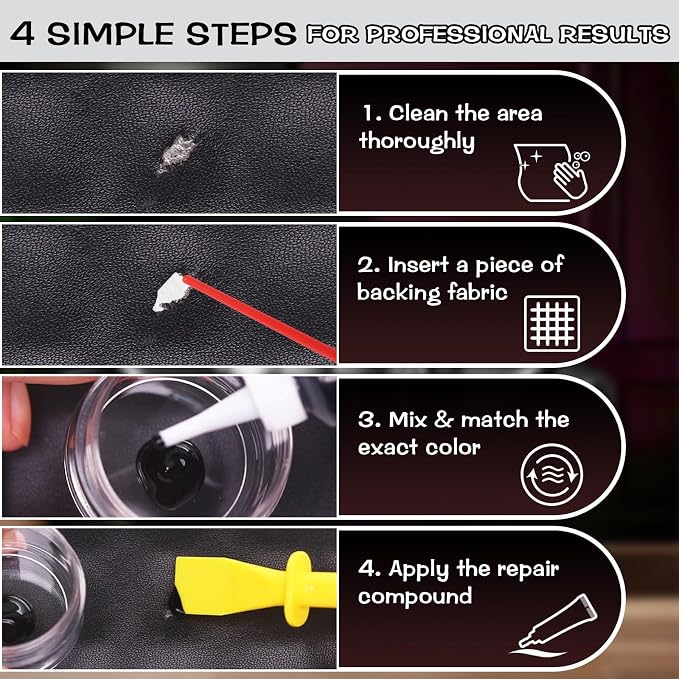 4 SIMPLE STEPS FOR PROFESSIONAL RESULTS

1. Clean the area thoroughly

2. Insert a piece of backing fabric

3. Mix & match the exact color

4. Apply the repair compound