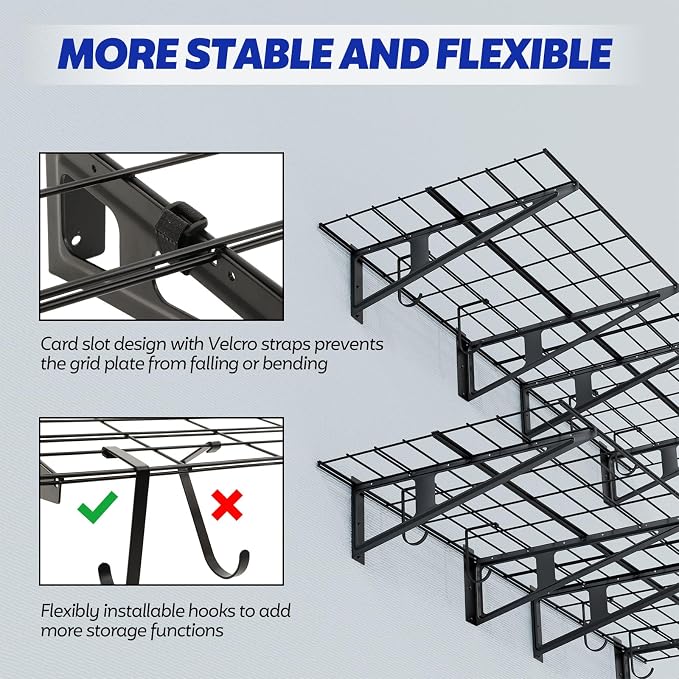 MORE STABLE AND FLEXIBLE

Card slot design with Velcro straps prevents the grid plate from falling or bending

Flexibly installable hooks to add more storage functions