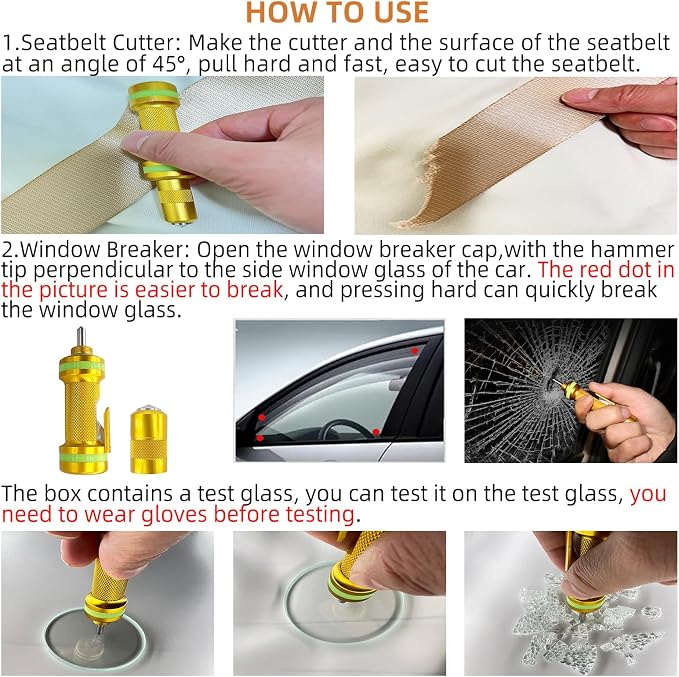 HOW TO USE

1.Seatbelt Cutter: Make the cutter and the surface of the seatbelt at an angle of 45°, pull hard and fast, easy to cut the seatbelt.

2.Window Breaker: Open the window breaker cap,with the hammer tip perpendicular to the side window glass of the car. The red dot in the picture is easier to break, and pressing hard can quickly break the window glass.

The box contains a test glass, you can test it on the test glass, you need to wear gloves before testing.