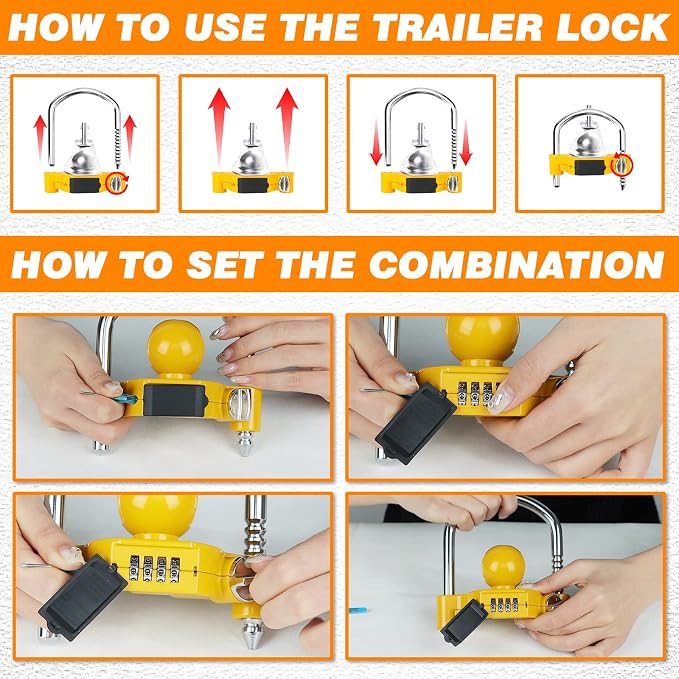 HOW TO USE THE TRAILER LOCK

HOW TO SET THE COMBINATION